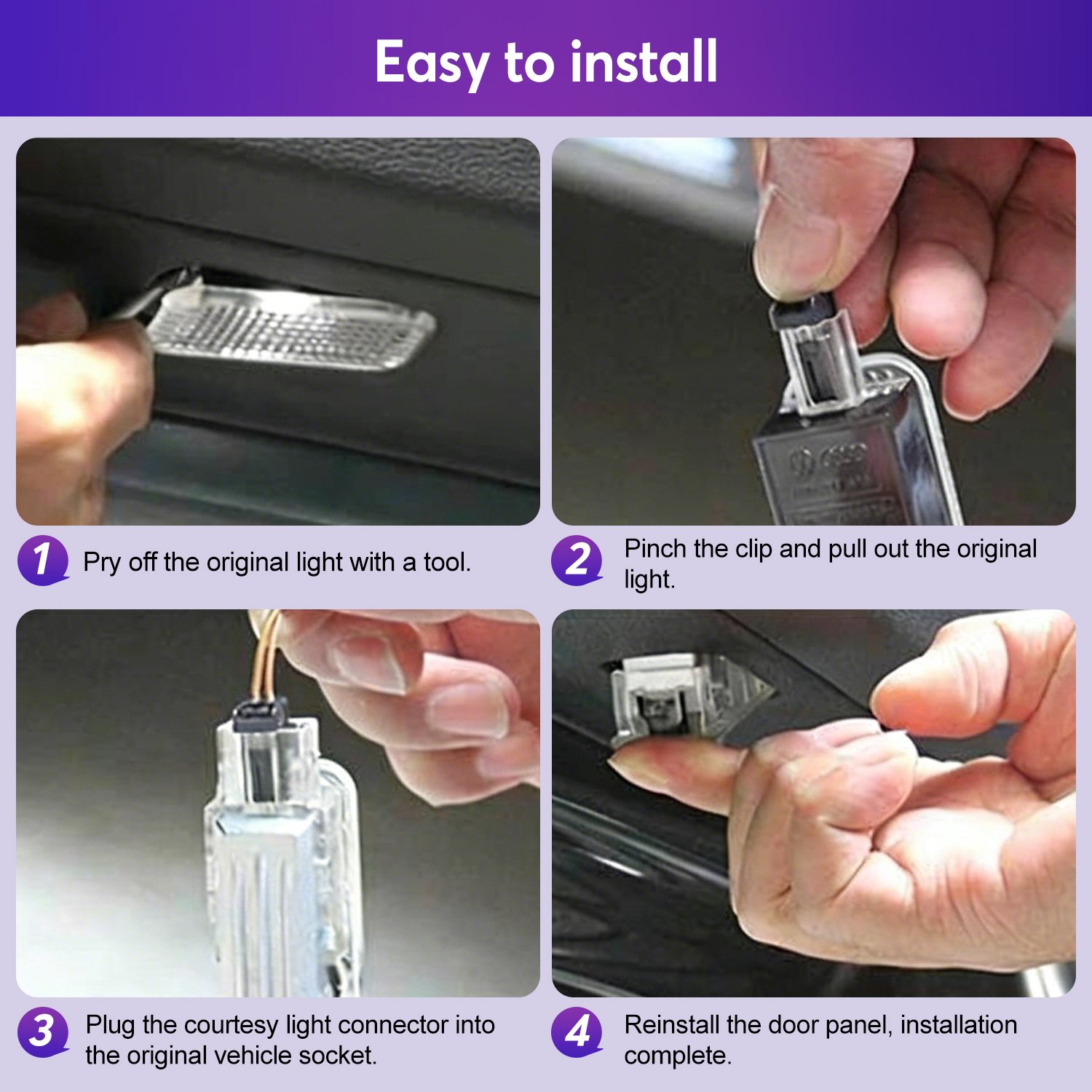 Easy to install

1 Pry off the original light with a tool.

2 Pinch the clip and pull out the original light.

3 Plug the courtesy light connector into the original vehicle socket.

4 Reinstall the door panel, installation complete.