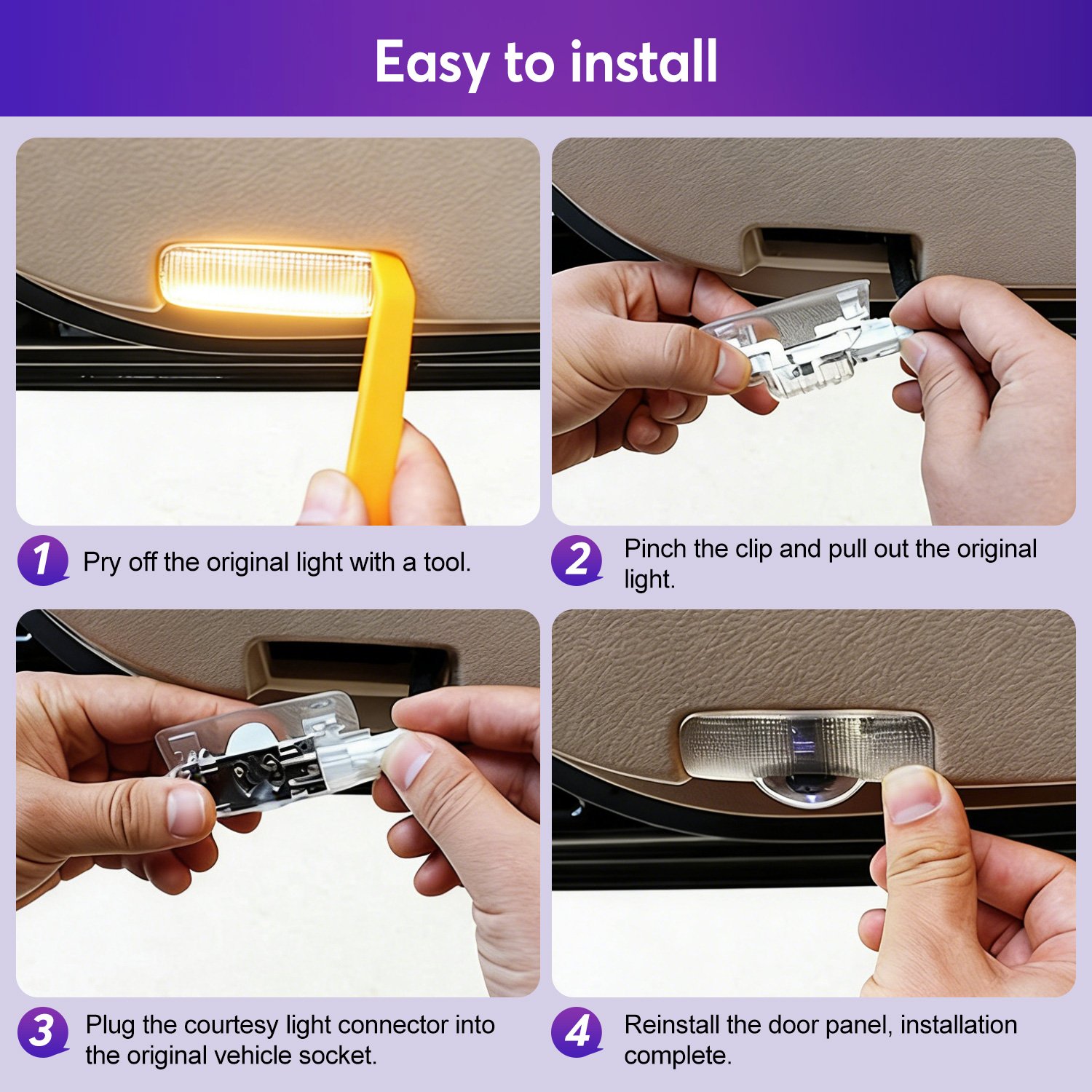 Easy to install

1 Pry off the original light with a tool.

2 Pinch the clip and pull out the original light.

3 Plug the courtesy light connector into the original vehicle socket.

4 Reinstall the door panel, installation complete.